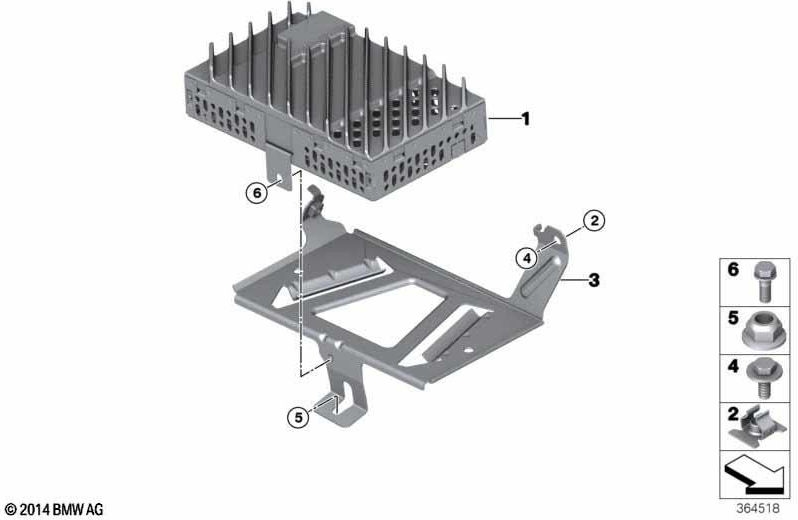 1
6
2
4
3
5
6
5
4
2
© 2014 BMW AG
364518