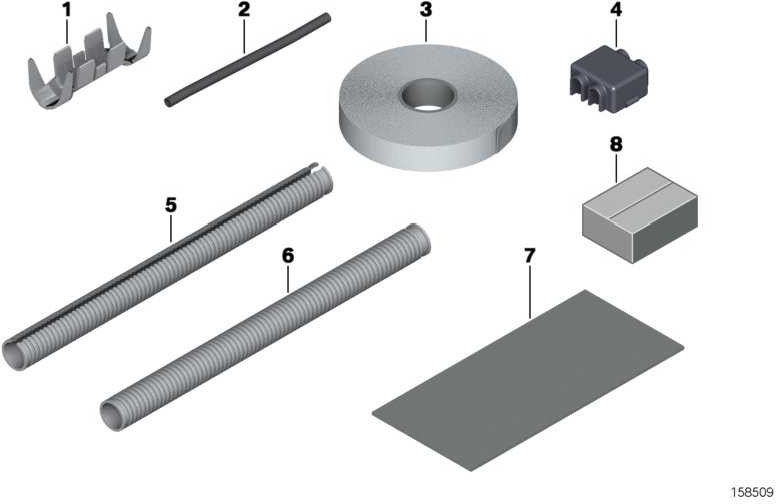 1
2
3
4
8
5
6
7
158509