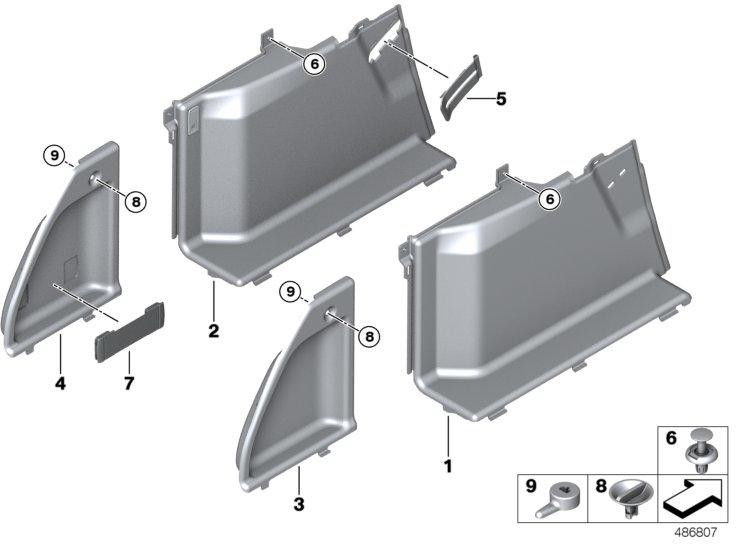 6
5
9
8
6
2
9
8
4
7
3
1
6
9
8
486807