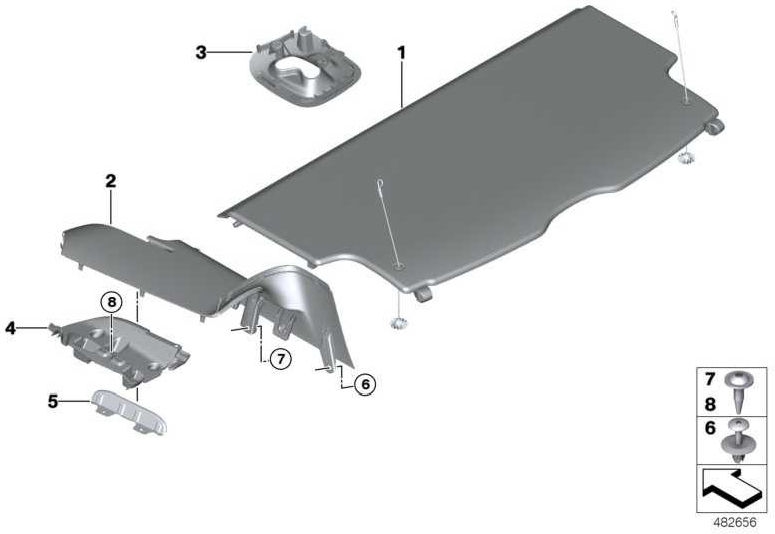 3
1
2
8
4
7
6
5
7
8
6
482656