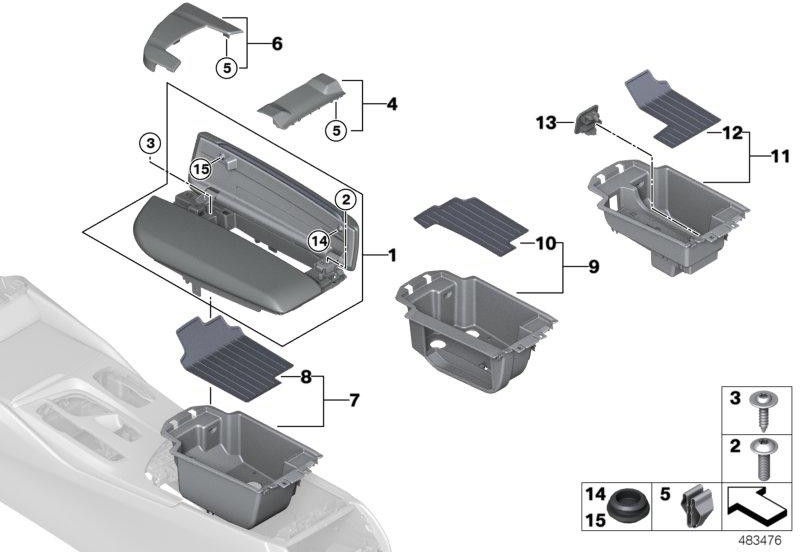 6
5
4
5
3
15
2
14
1
13
12
11
10
9
8
7
3
2
14
15
5
483476