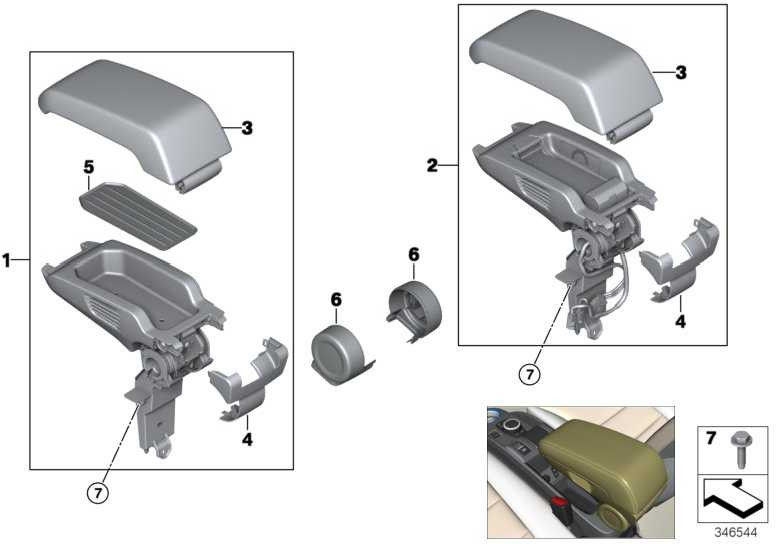 3
5
1
4
7
6
6
3
2
4
7
7
346544