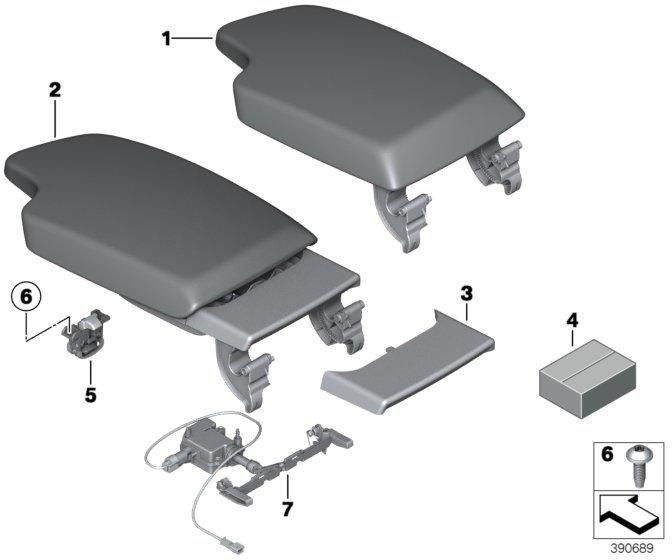 1
2
6
5
3
4
7
6
390689