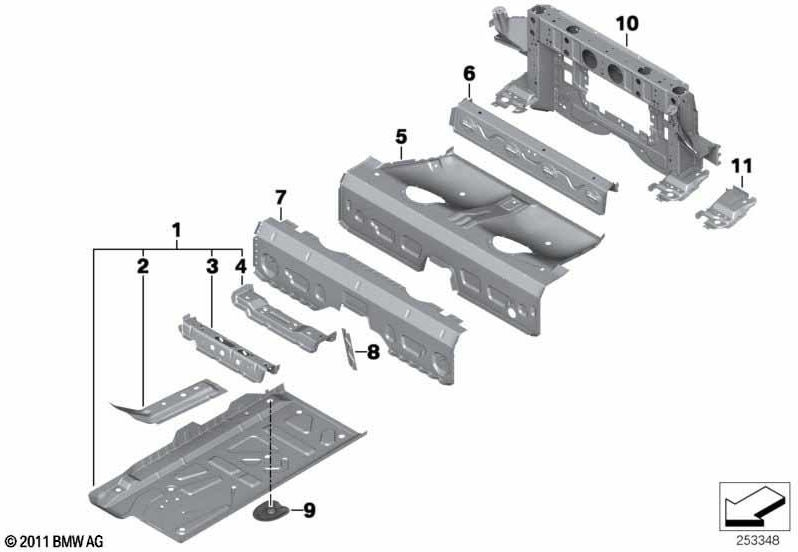 10
6
5
11
7
1
2
3
4
8
9
© 2011 BMW AG
253348