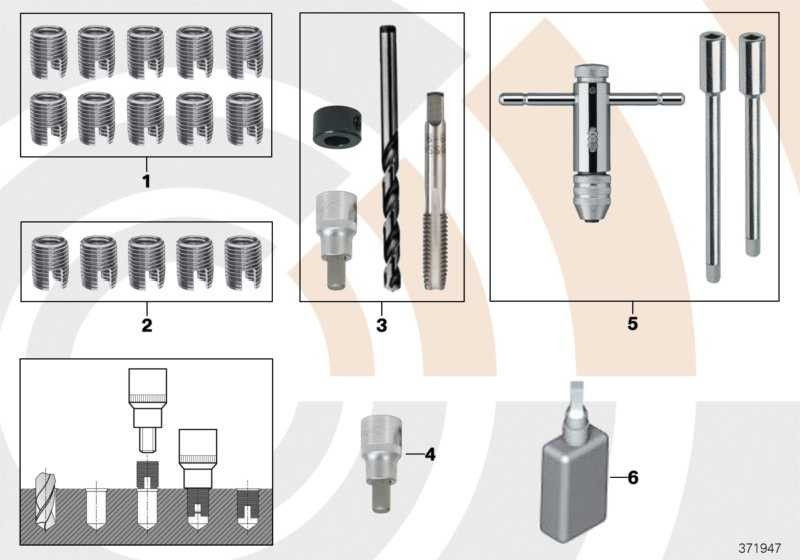 1

2

3

5

4

6

371947