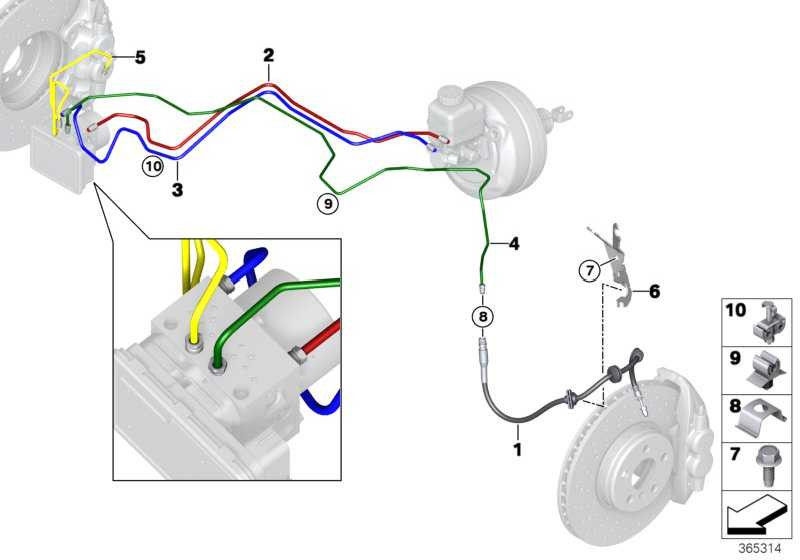 5
2
10
3
9
4
7
6
8
1
10
9
8
7
365314