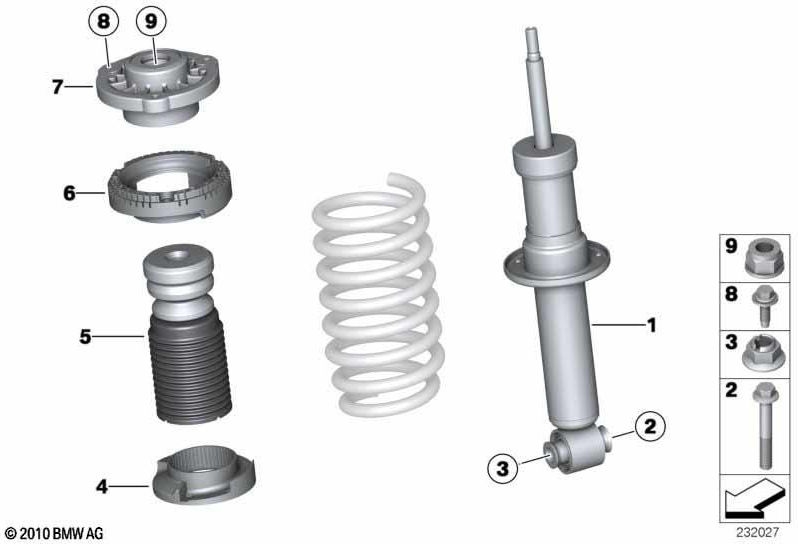 8
9
7
6
5
4
1
2
3
9
8
3
2
© 2010 BMW AG
232027