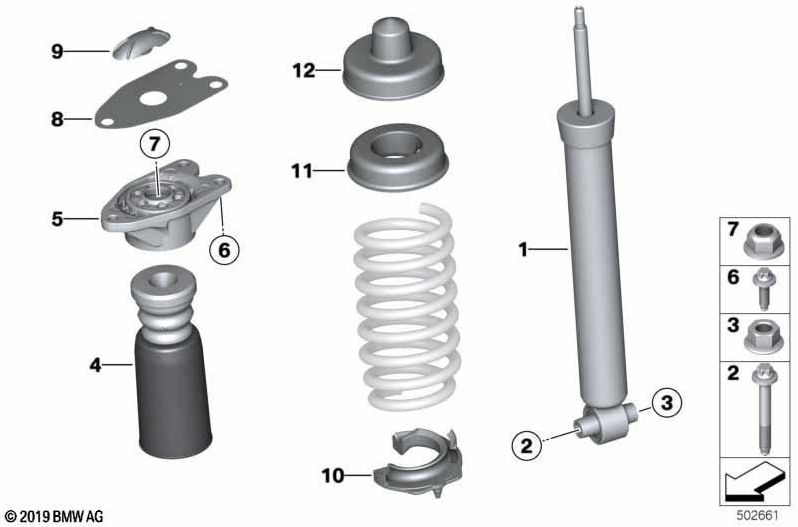 9
8
7
5
6
4
12
11
10
1
2
3
7
6
3
2
© 2019 BMW AG
502661