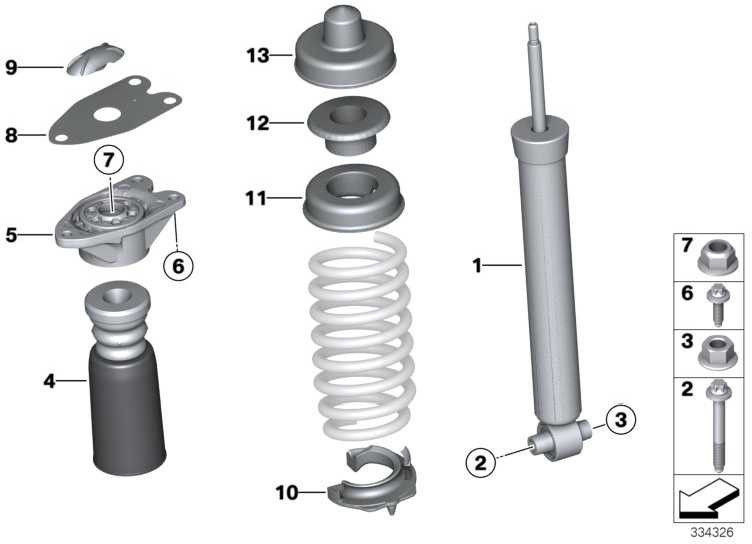 9
8
7
5
6
4
13
12
11
10
1
2
3
7
6
3
2
334326