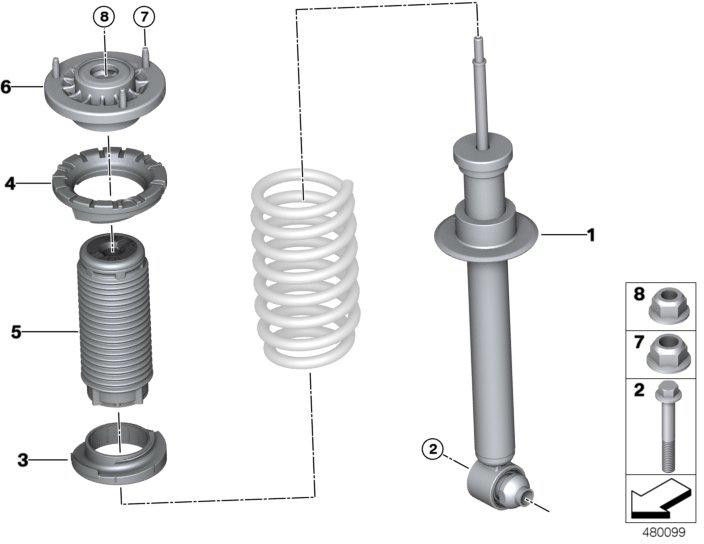 8
7
6
4
5
3
1
2
8
7
2
480099