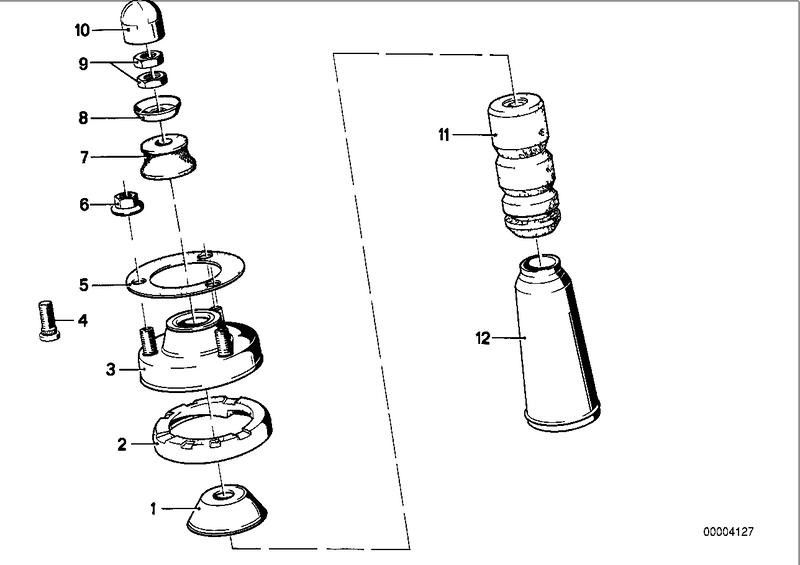 10
9
8
7
6
5
4
3
2
1
11
12
00004127