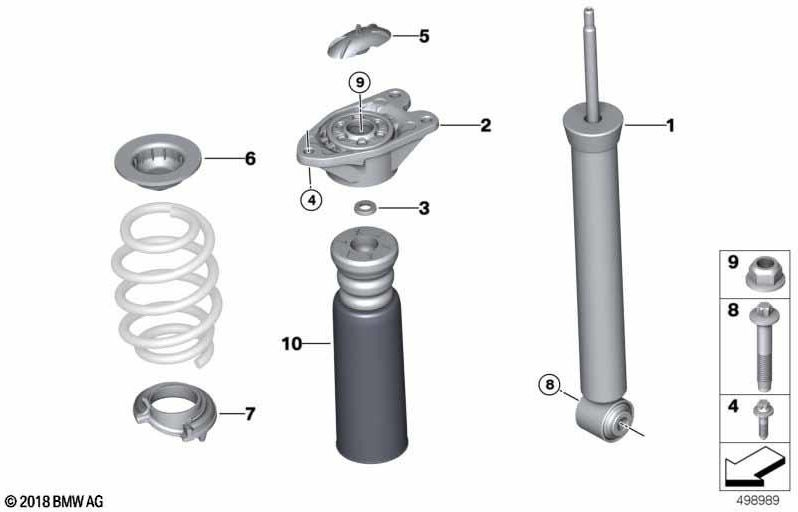 5
9
2
1
6
4
3
10
7
8
9
8
4
© 2018 BMW AG
498989