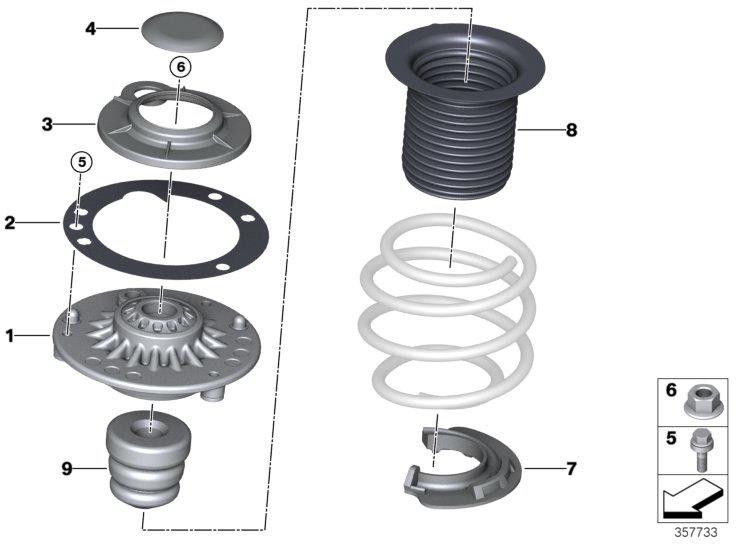 4
6
3
5
2
1
9
8
7
6
5
357733