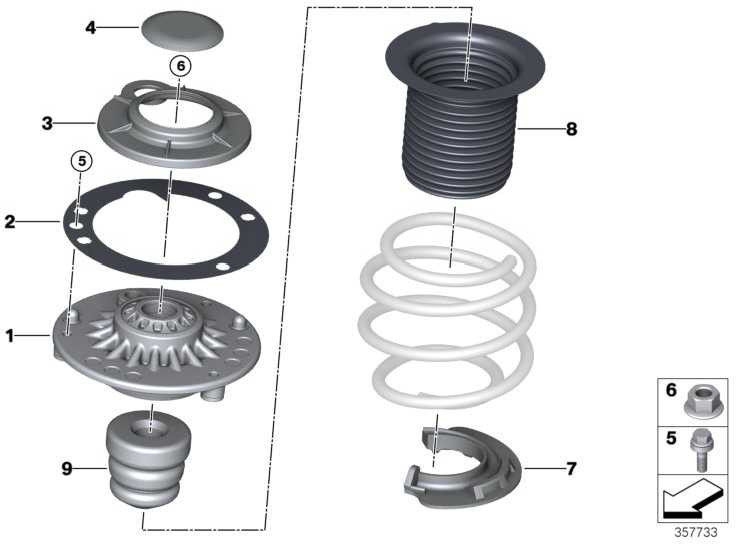 4
6
3
5
2
1
9
8
7
6
5
357733