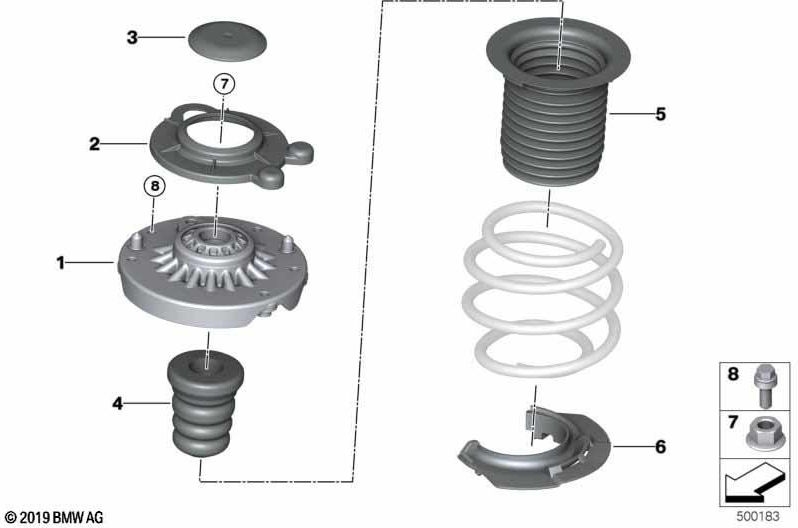 3
7
2
8
1
4
5
6
8
7
© 2019 BMW AG
500183