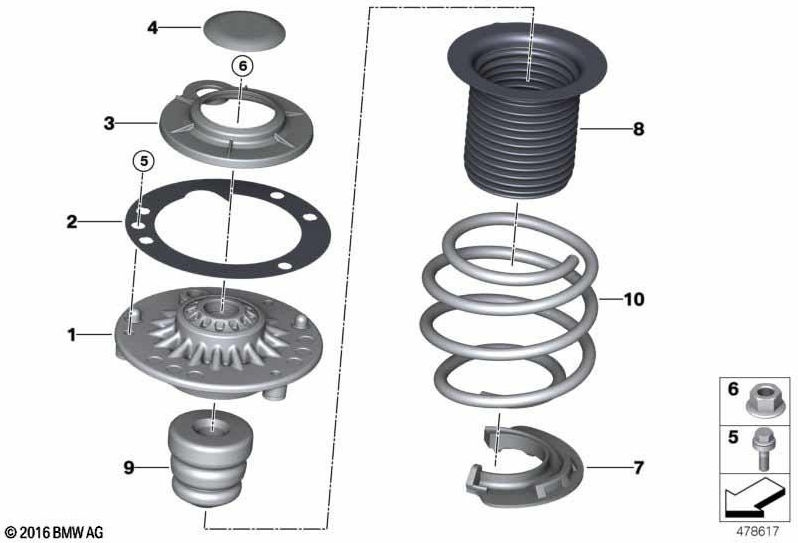 4
6
3
5
2
1
9
8
10
7
6
5
© 2016 BMW AG
478617