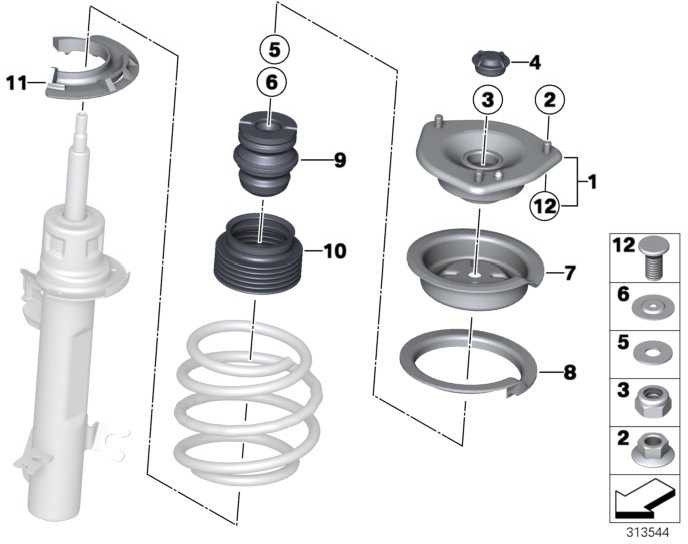 11
5
6
9
10
4
3
2
1
12
7
8
12
6
5
3
2
313544