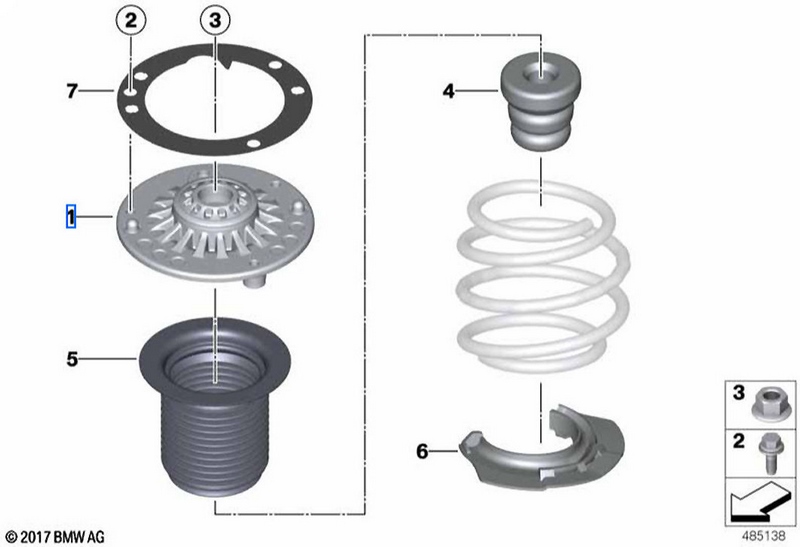 2
3
7
4
1
5
6
3
2
© 2017 BMW AG
485138