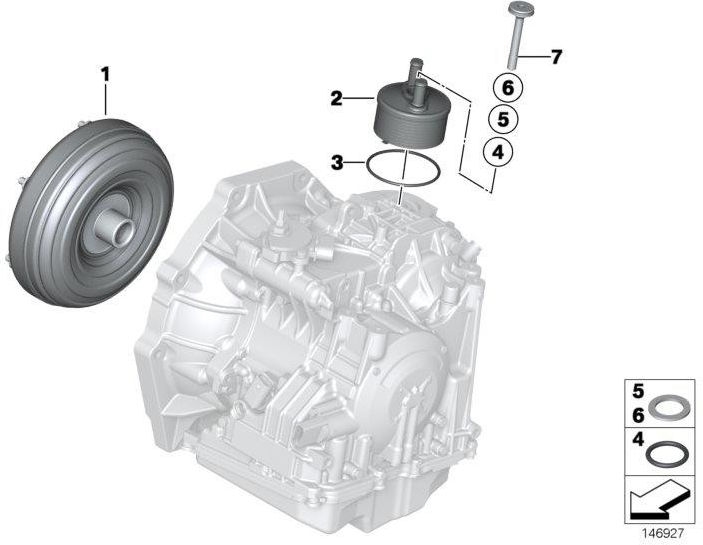 1

2

3

7

6

5

4

5
6

4

146927