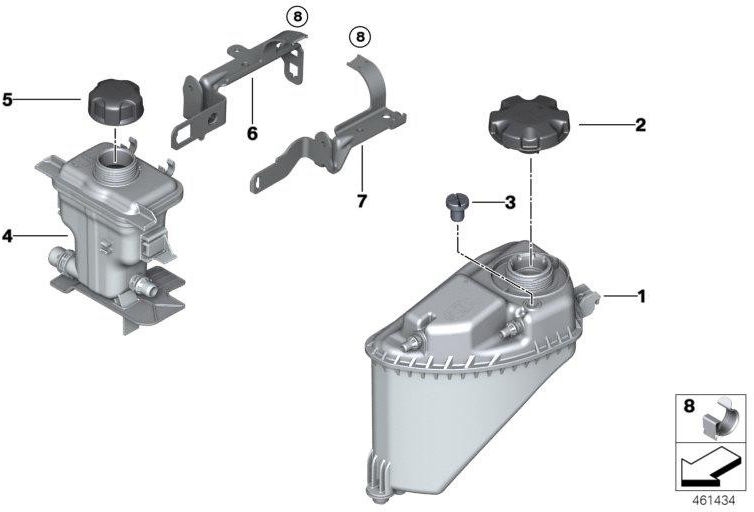 8
8
5
6
2
7
3
4
1
8
461434