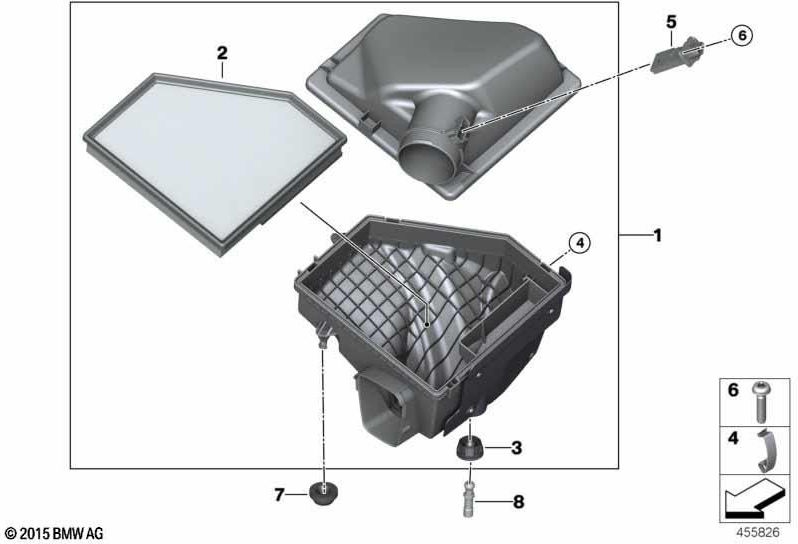 2
5
6
4
1
3
7
8
6
4
© 2015 BMW AG
455826