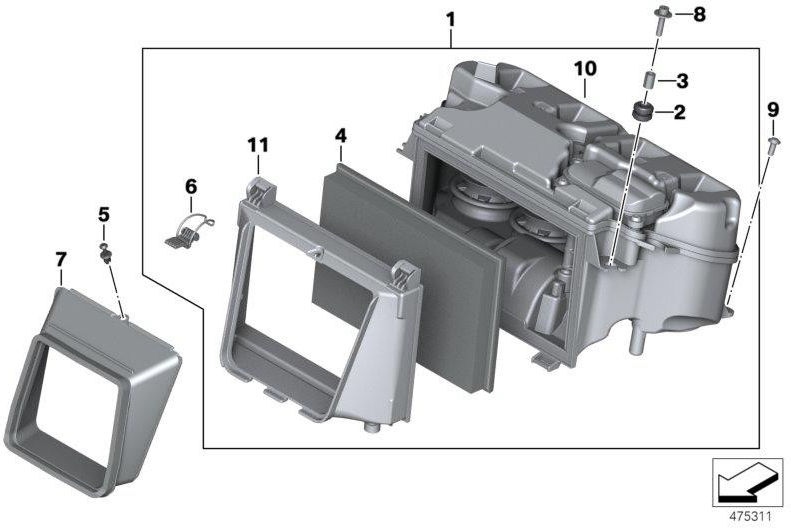 1
8
10
3
2
9
11
4
6
5
7
475311