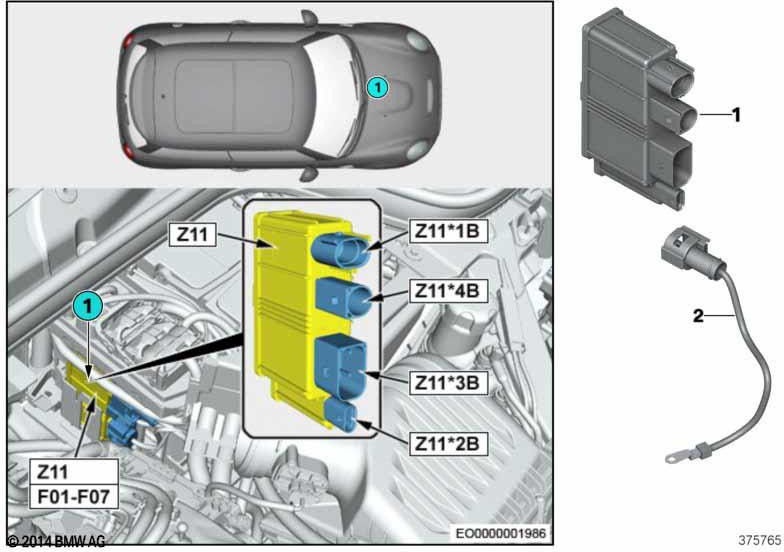 1

Z11

Z11*1B

Z11*4B

1

Z11*3B

Z11*2B

Z11
F01-F07

© 2014 BMW AG

EO0000001986

1

2

375765