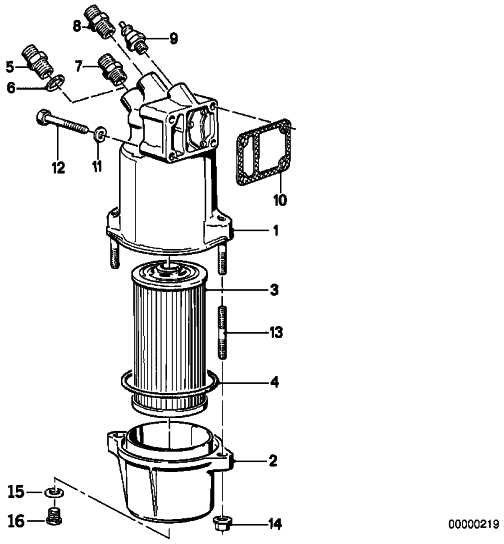 8
9
5
7
6
12
11
10
1
3
13
4
2
15
16
14
00000219