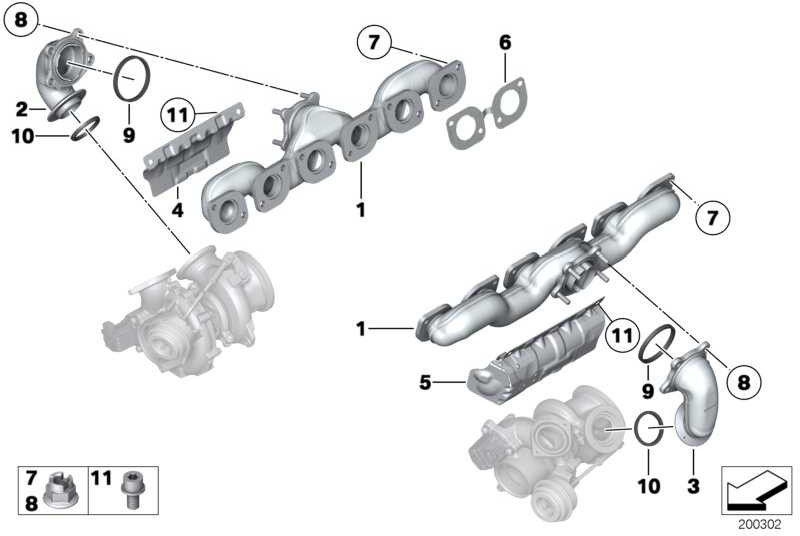 8
7
6
2
9
11
10
4
1
7
1
11
5
9
8
10
3
7
8
11
200302