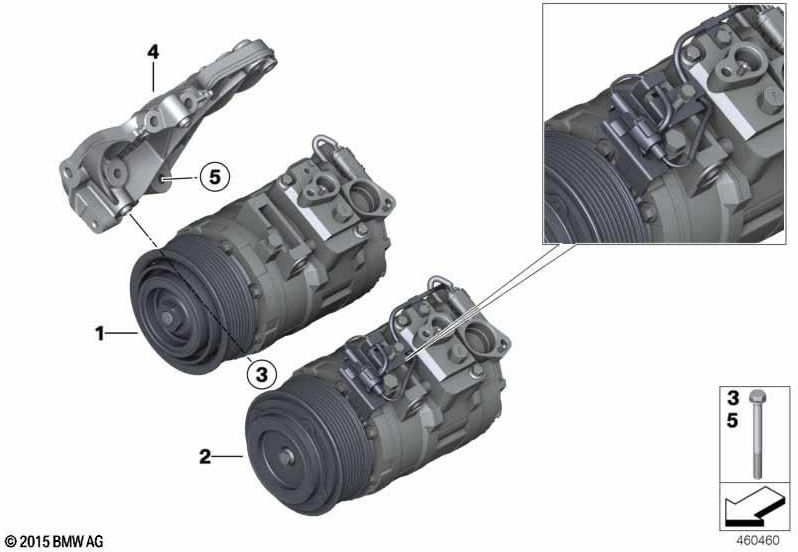 4

5

1

3

2

3
5

© 2015 BMW AG

460460